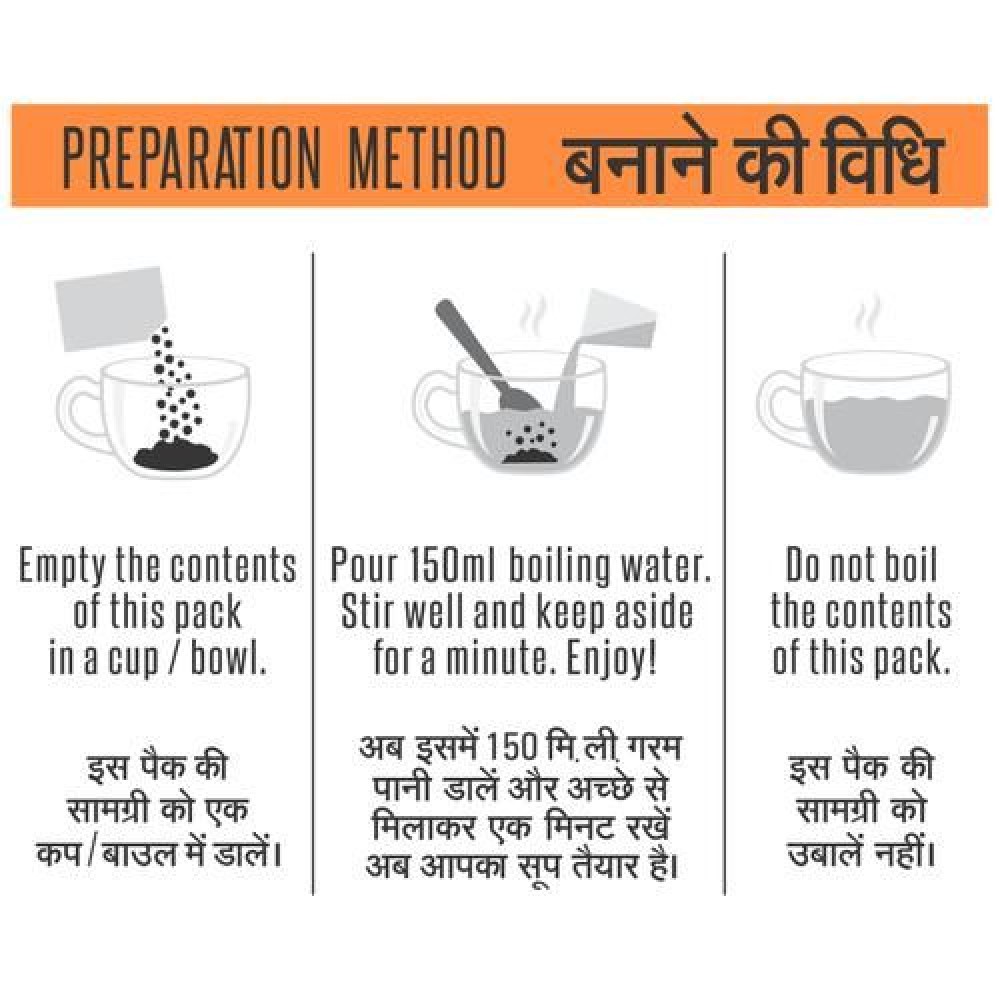 PREPARATION METHOD बनाने की विधि

Empty the contents of this pack in a cup / bowl.

इस पैक की सामग्री को एक कप/बाउल में डालें।

Pour 150ml boiling water. Stir well and keep aside for a minute. Enjoy!

अब इसमें 150 मि.ली. गरम पानी डालें और अच्छे से मिलाकर एक मिनट रखें अब आपका सूप तैयार है।

Do not boil the contents of this pack.

इस पैक की सामग्री को उबालें नहीं।