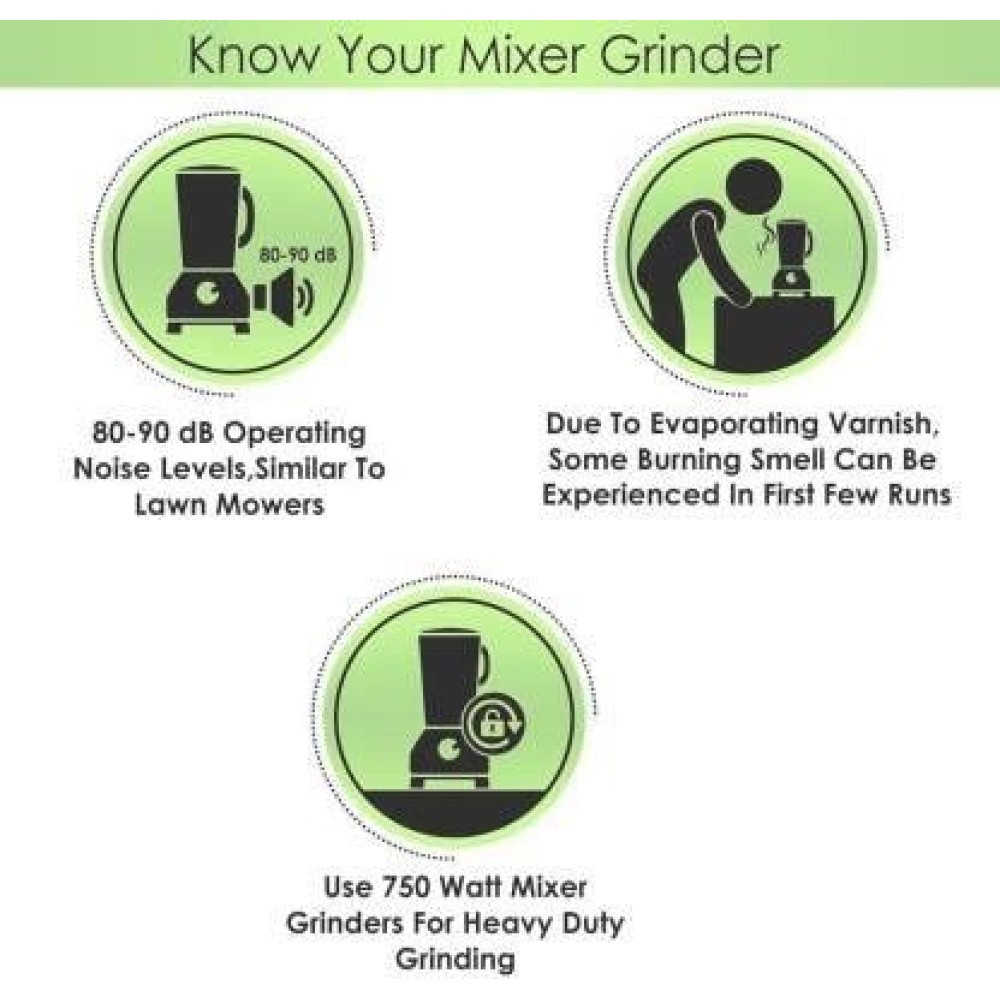 Know Your Mixer Grinder

80-90 dB

80-90 dB Operating Noise Levels,Similar To Lawn Mowers

Due To Evaporating Varnish, Some Burning Smell Can Be Experienced In First Few Runs

Use 750 Watt Mixer Grinders For Heavy Duty Grinding